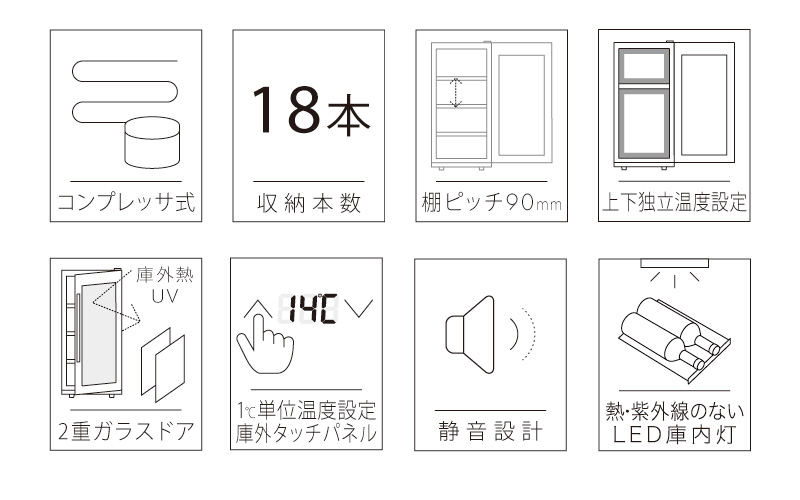 コンプレッサ式

18本

収納本数

棚ピッチ90mm

上下独立温度設定

庫外熱
UV

2重ガラスドア

14℃

1℃単位温度設定
庫外タッチパネル

静音設計

熱・紫外線のない
LED庫内灯